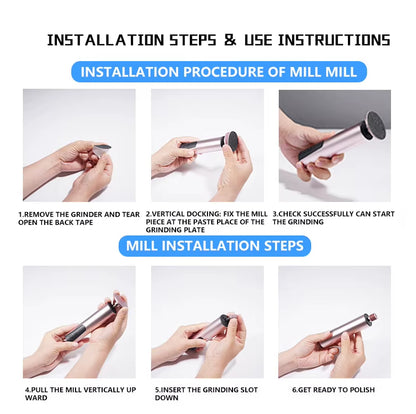 INSTALLATION STEPS & USE INSTRUCTIONS

INSTALLATION PROCEDURE OF MILL MILL

1.REMOVE THE GRINDER AND TEAR OPEN THE BACK TAPE

2.VERTICAL DOCKING: FIX THE MILL PIECE AT THE PASTE PLACE OF THE GRINDING PLATE

3.CHECK SUCCESSFULLY CAN START THE GRINDING

MILL INSTALLATION STEPS

4.PULL THE MILL VERTICALLY UP WARD

5.INSERT THE GRINDING SLOT DOWN

6.GET READY TO POLISH